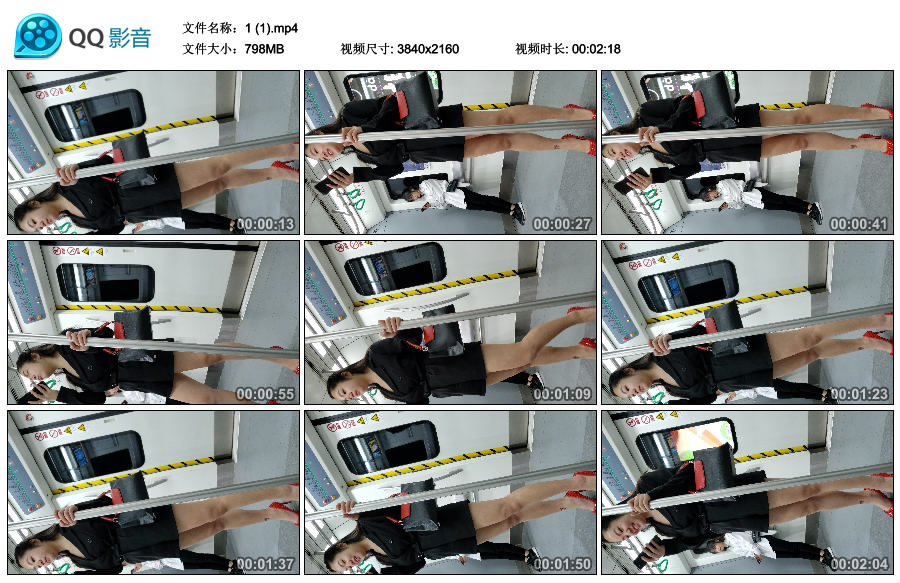 QQ影音

文件名称：1 (1).mp4
文件大小：798MB
视频尺寸: 3840x2160
视频时长: 00:02:18

00:00:13
00:00:27
00:00:41
00:00:55
00:01:09
00:01:23
00:01:37
00:01:50
00:02:04