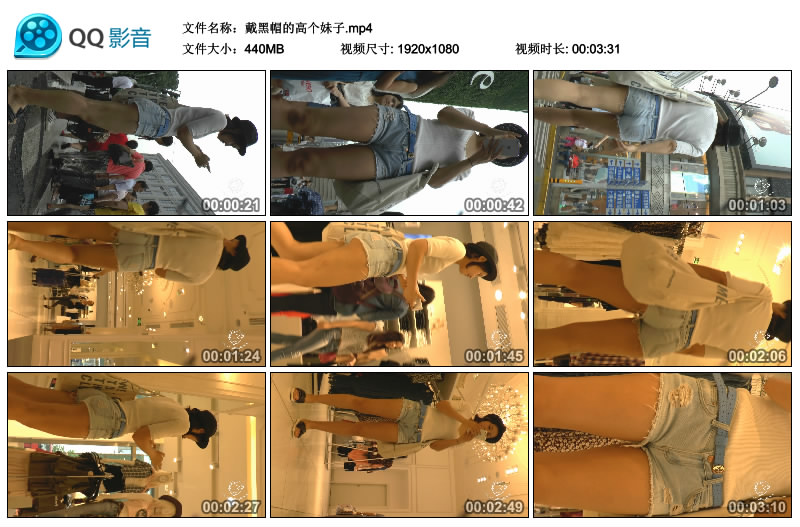 QQ影音

文件名称：戴黑帽的高个妹子.mp4
文件大小：440MB　视频尺寸: 1920x1080　视频时长: 00:03:31

00:00:21
00:00:42
00:01:03
00:01:24
00:01:45
00:02:06
00:02:27
00:02:49
00:03:10