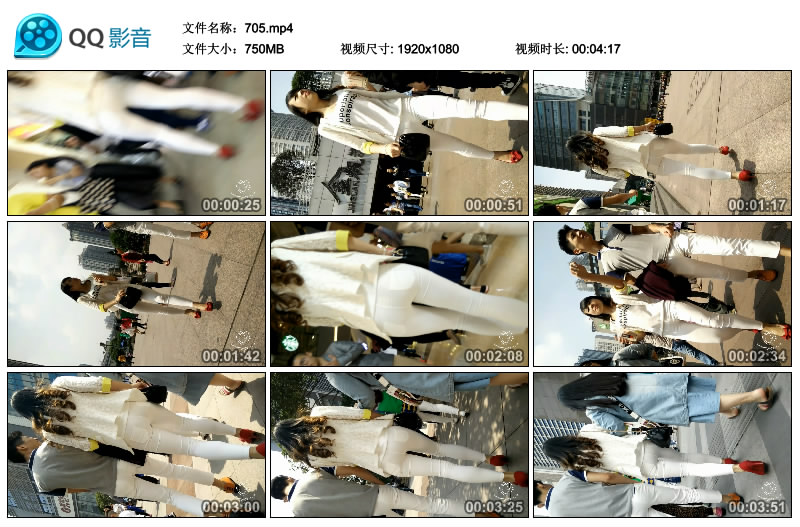 QQ影音
文件名称：705.mp4
文件大小：750MB 视频尺寸: 1920x1080 视频时长: 00:04:17

00:00:25
00:00:51
00:01:17
00:01:42
00:02:08
00:02:34
00:03:00
00:03:25
00:03:51