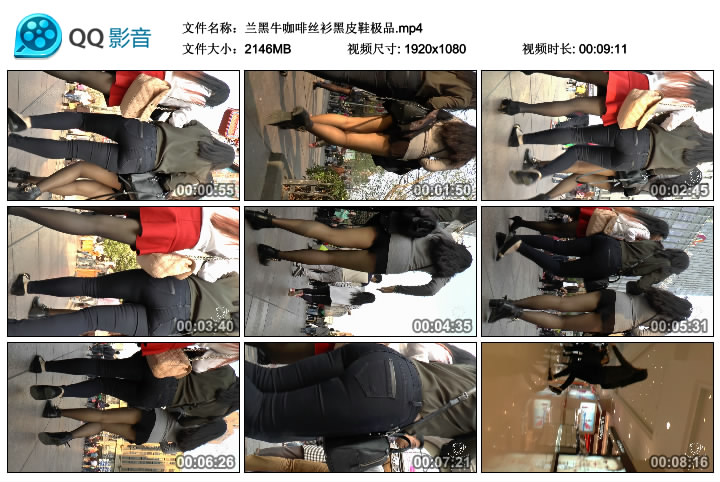 QQ影音

文件名称：兰黑牛咖啡丝衫黑皮鞋极品.mp4
文件大小：2146MB 视频尺寸: 1920x1080 视频时长: 00:09:11

00:00:55
00:01:50
00:02:45
00:03:40
00:04:35
00:05:31
00:06:26
00:07:21
00:08:16